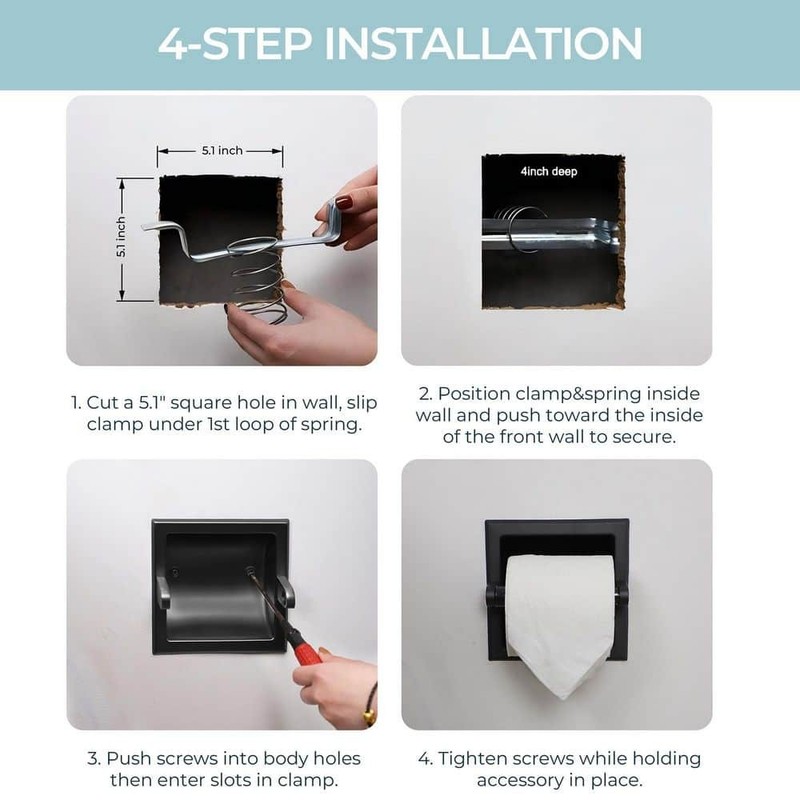 4-STEP INSTALLATION

5.1 inch

5.1 inch

4inch deep

1. Cut a 5.1" square hole in wall, slip clamp under 1st loop of spring.

2. Position clamp&spring inside wall and push toward the inside of the front wall to secure.

3. Push screws into body holes then enter slots in clamp.

4. Tighten screws while holding accessory in place.